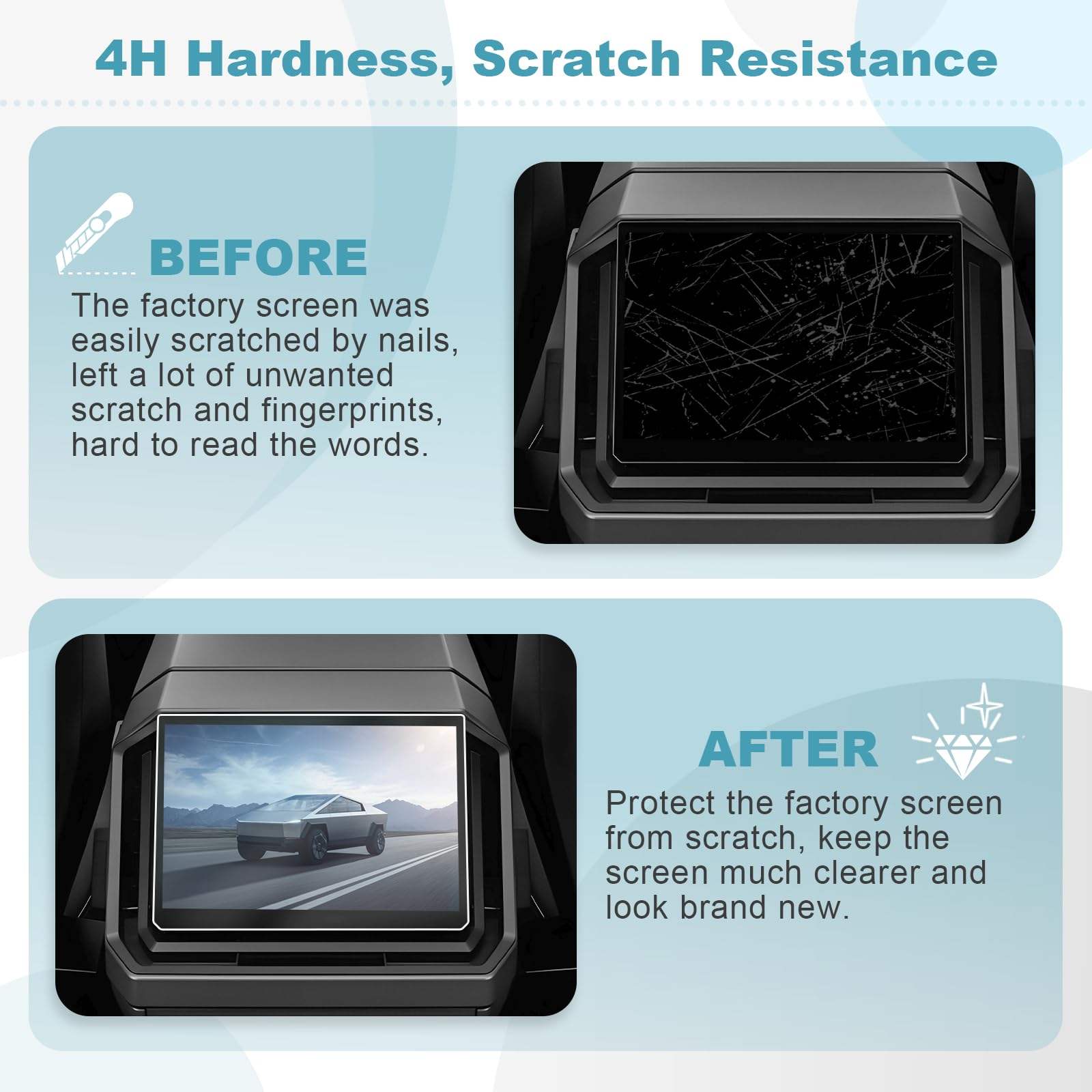 4H Hardness, Scratch Resistance

BEFORE

The factory screen was easily scratched by nails, left a lot of unwanted scratch and fingerprints, hard to read the words.

AFTER

Protect the factory screen from scratch, keep the screen much clearer and look brand new.