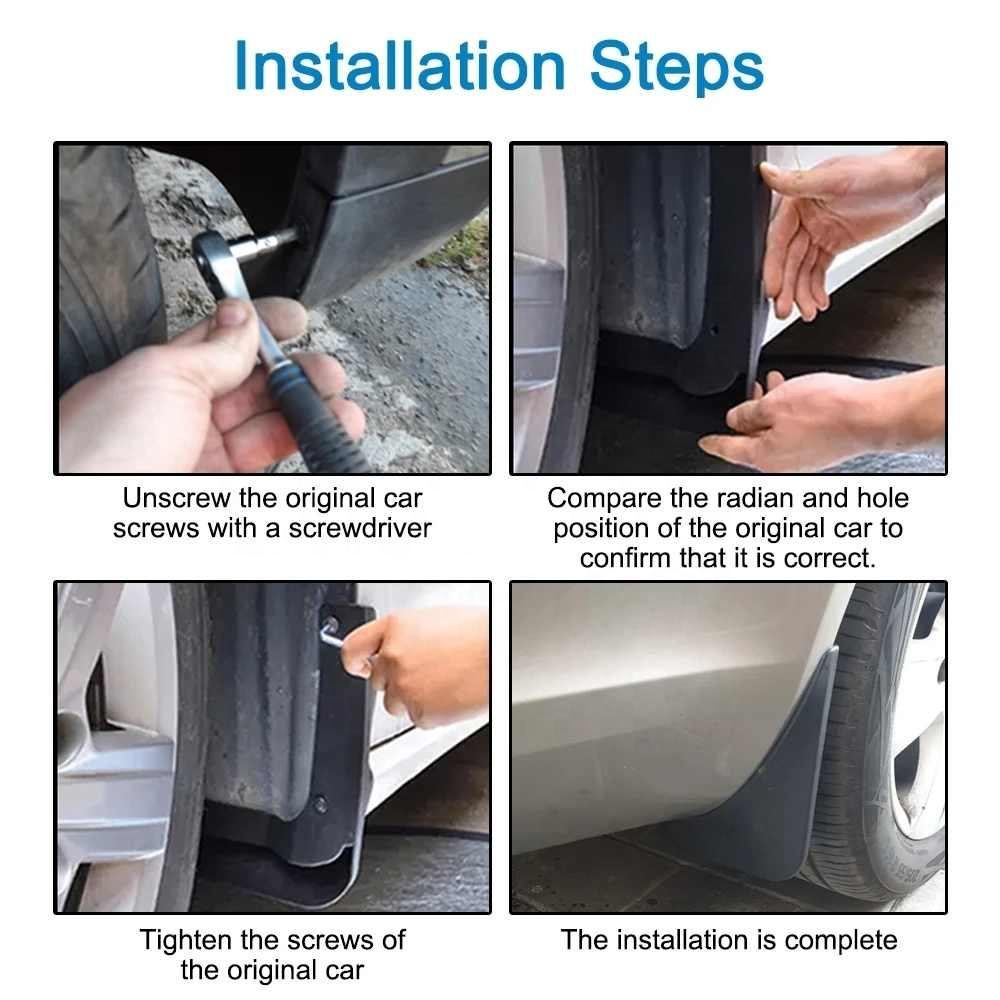 Installation Steps

Unscrew the original car screws with a screwdriver

Compare the radian and hole position of the original car to confirm that it is correct.

Tighten the screws of the original car

The installation is complete